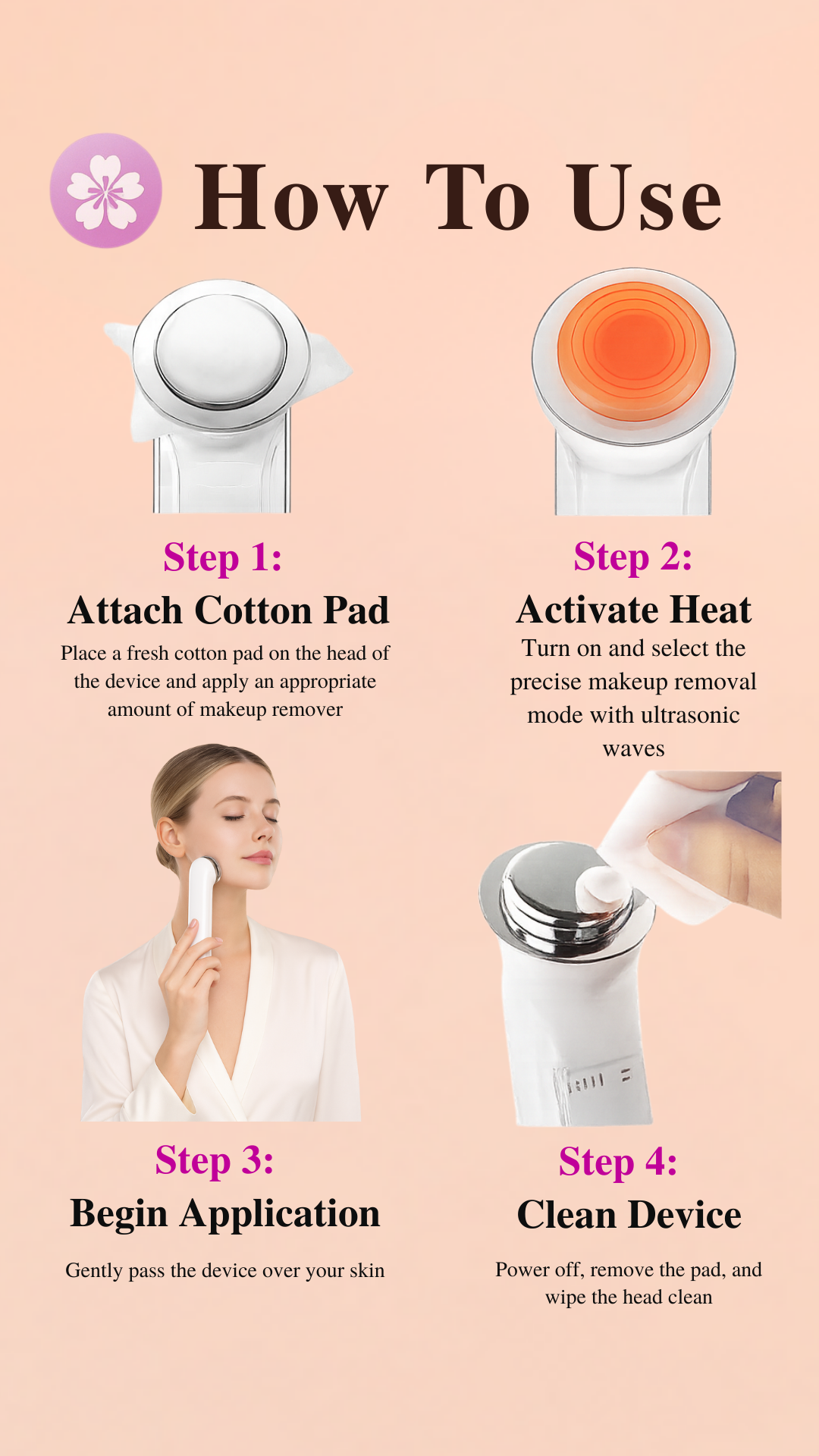 How To Use

Step 1:
Attach Cotton Pad
Place a fresh cotton pad on the head of the device and apply an appropriate amount of makeup remover

Step 2:
Activate Heat
Turn on and select the precise makeup removal mode with ultrasonic waves

Step 3:
Begin Application
Gently pass the device over your skin

Step 4:
Clean Device
Power off, remove the pad, and wipe the head clean