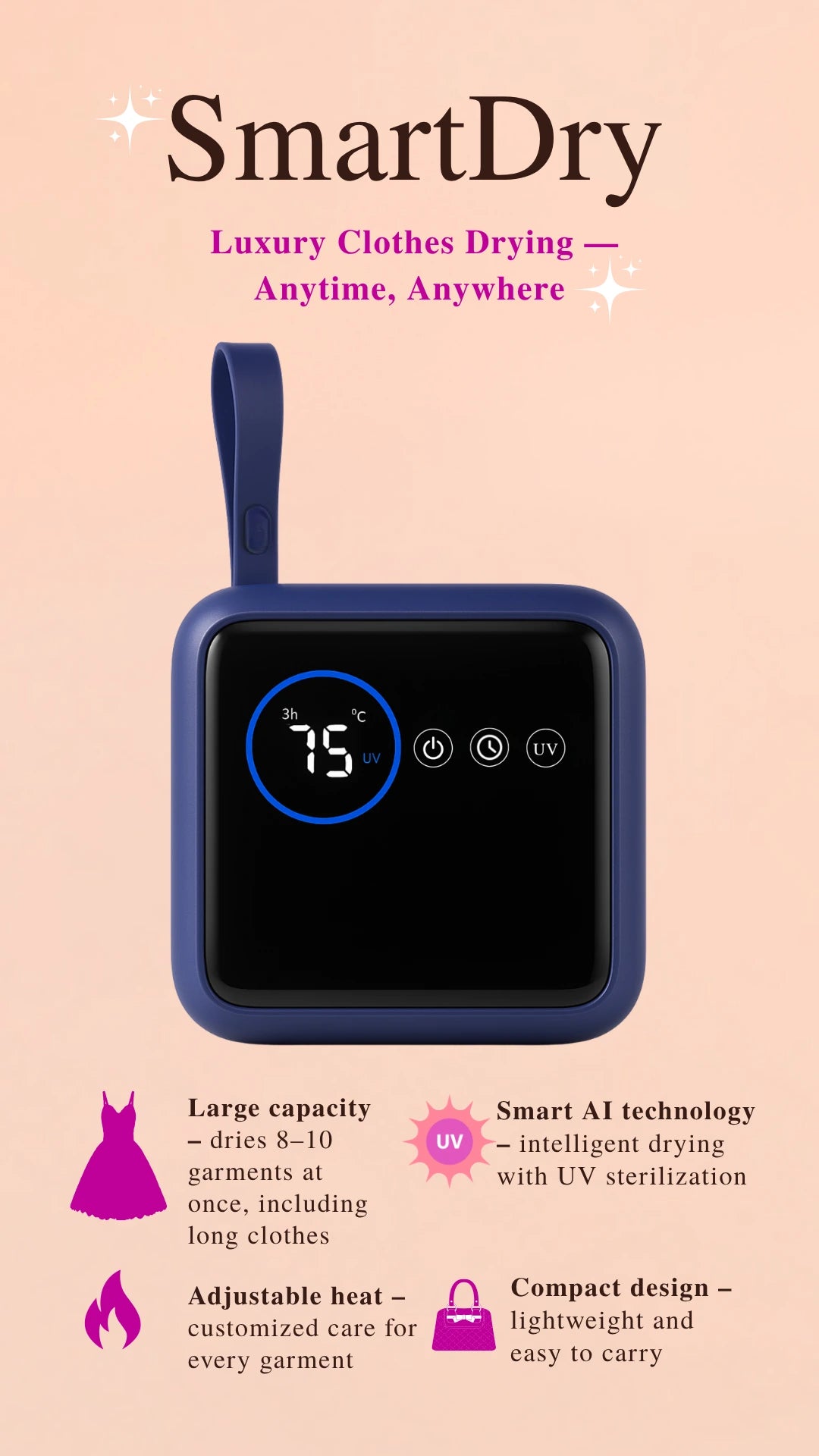 SmartDry

Luxury Clothes Drying — Anytime, Anywhere

3h
°C
75
UV

UV

Large capacity – dries 8–10 garments at once, including long clothes

UV

Smart AI technology – intelligent drying with UV sterilization

Adjustable heat – customized care for every garment

Compact design – lightweight and easy to carry